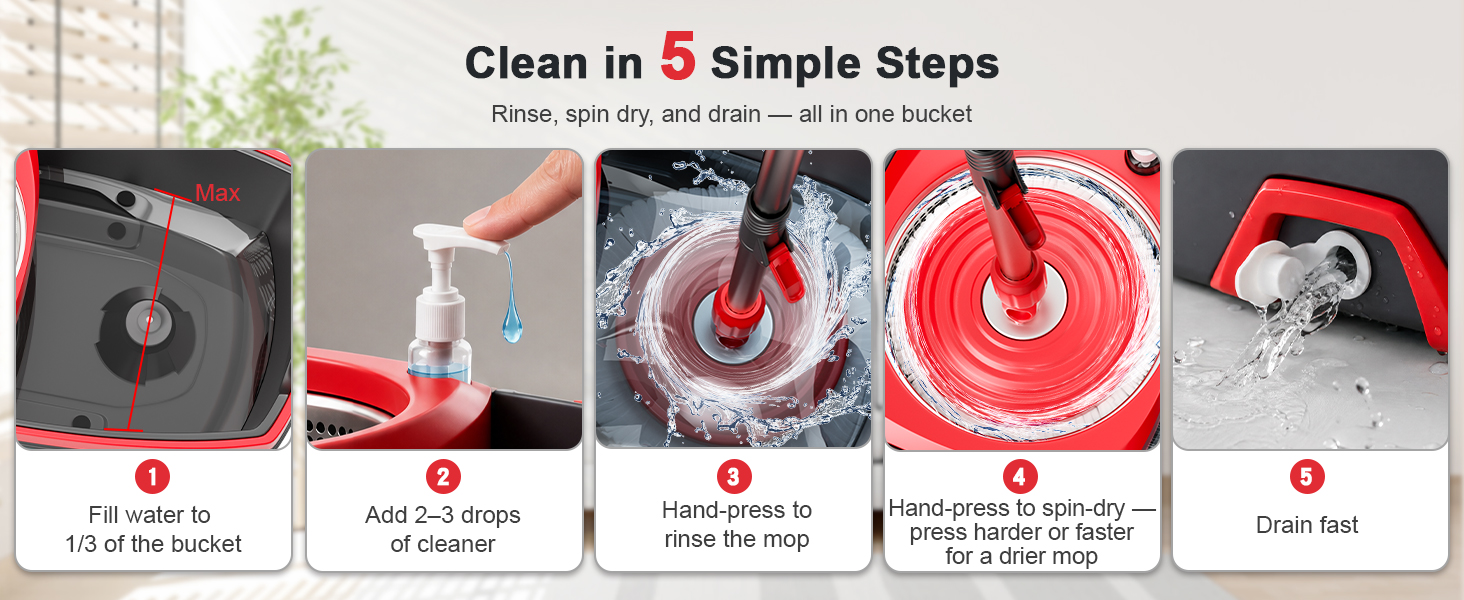 Clean in 5 Simple Steps

Rinse, spin dry, and drain — all in one bucket

Max

1
Fill water to 1/3 of the bucket

2
Add 2–3 drops of cleaner

3
Hand-press to rinse the mop

4
Hand-press to spin-dry — press harder or faster for a drier mop

5
Drain fast